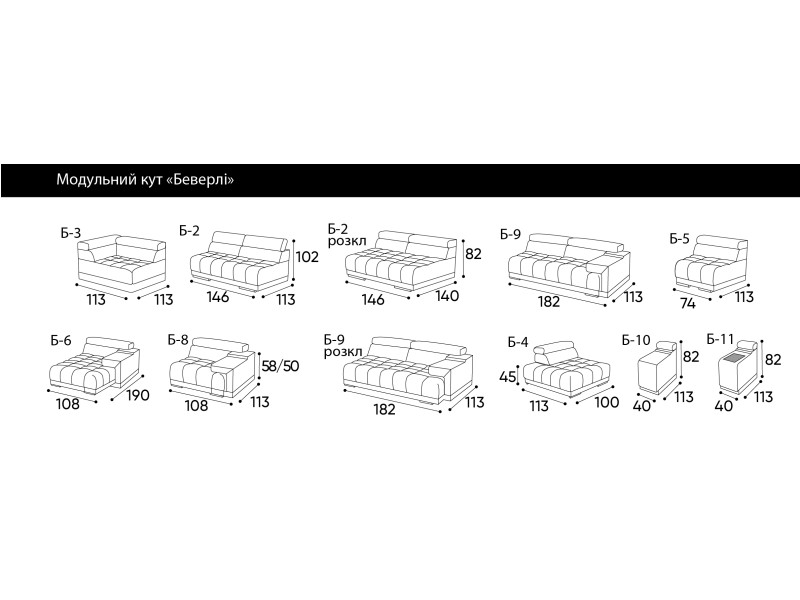 Модульний кут «Беверлі»

Б-3
113 113

Б-2
102
146 113

Б-2 розкл
82
146 140

Б-9
182 113

Б-5
74 113

Б-6
108 190

Б-8
58/50
108 113

Б-9 розкл
182 113

Б-4
45
113 100

Б-10
82
40 113

Б-11
82
40 113